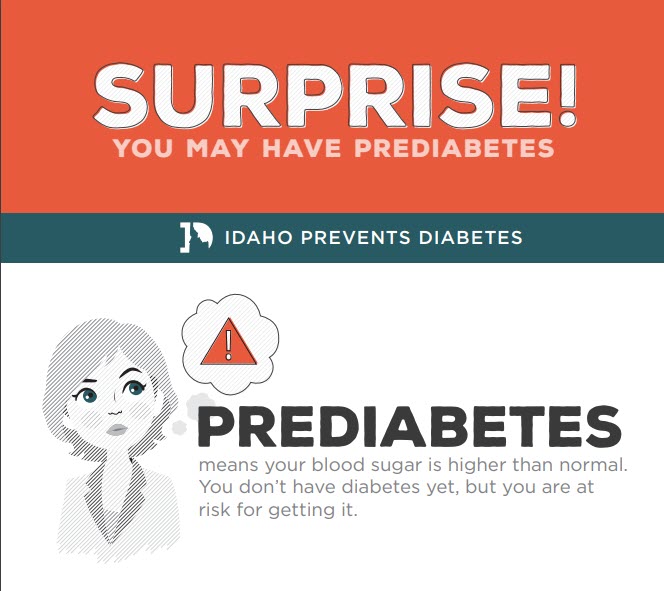 SURPRISE!
YOU MAY HAVE PREDIABETES

IDAHO PREVENTS DIABETES

!

PREDIABETES
means your blood sugar is higher than normal. You don't have diabetes yet, but you are at risk for getting it.